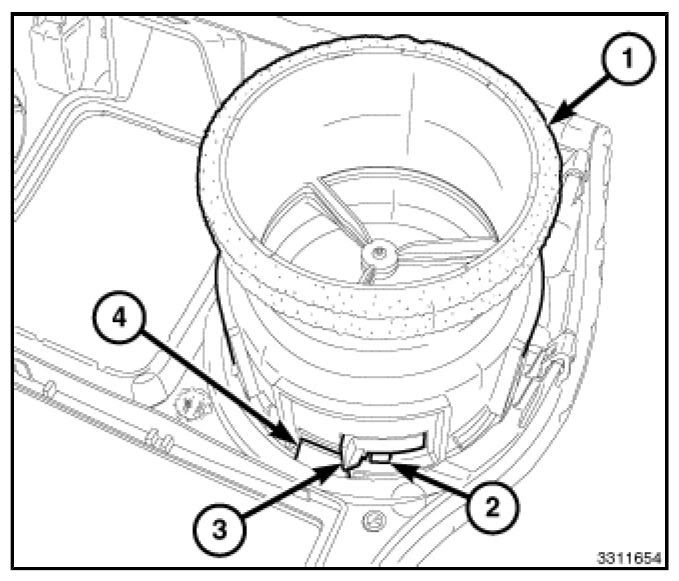 1
4
3
2
3311654