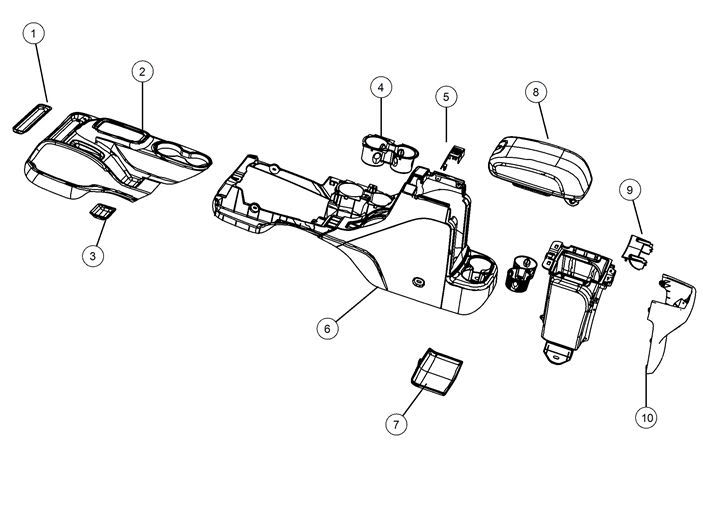 1
2
3
4
5
6
7
8
9
10