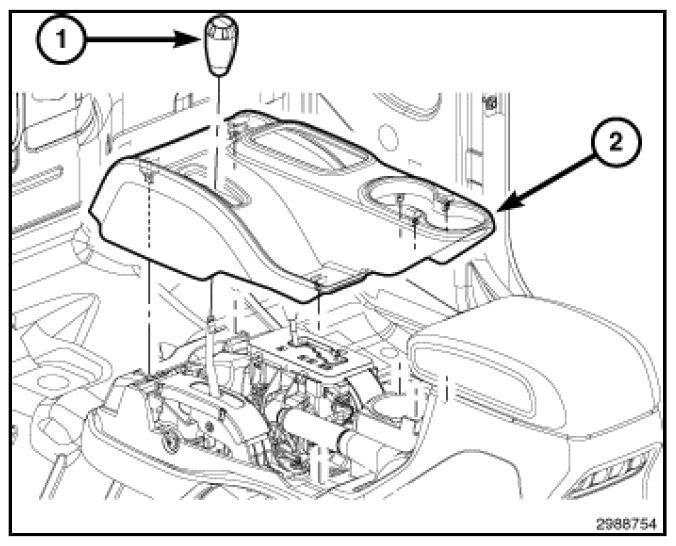 1
2
2988754